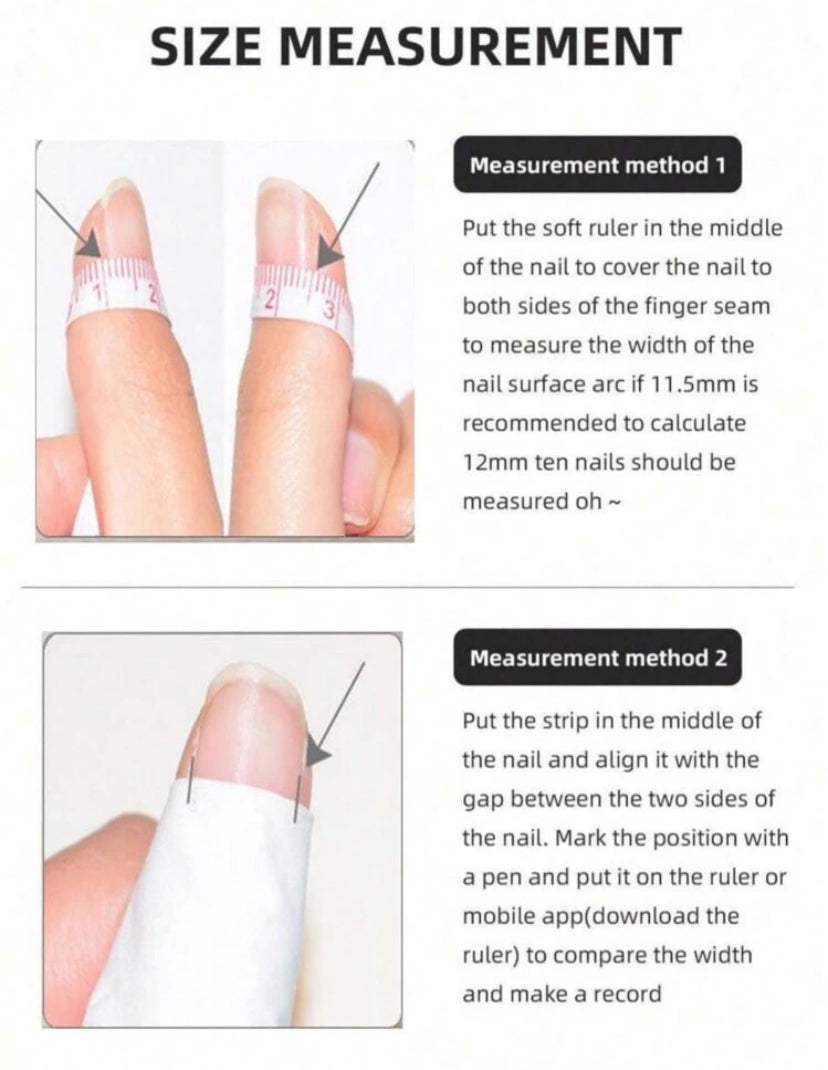 SIZE MEASUREMENT

1 2

2 3

Measurement method 1

Put the soft ruler in the middle of the nail to cover the nail to both sides of the finger seam to measure the width of the nail surface arc if 11.5mm is recommended to calculate 12mm ten nails should be measured oh ~

Measurement method 2

Put the strip in the middle of the nail and align it with the gap between the two sides of the nail. Mark the position with a pen and put it on the ruler or mobile app(download the ruler) to compare the width and make a record